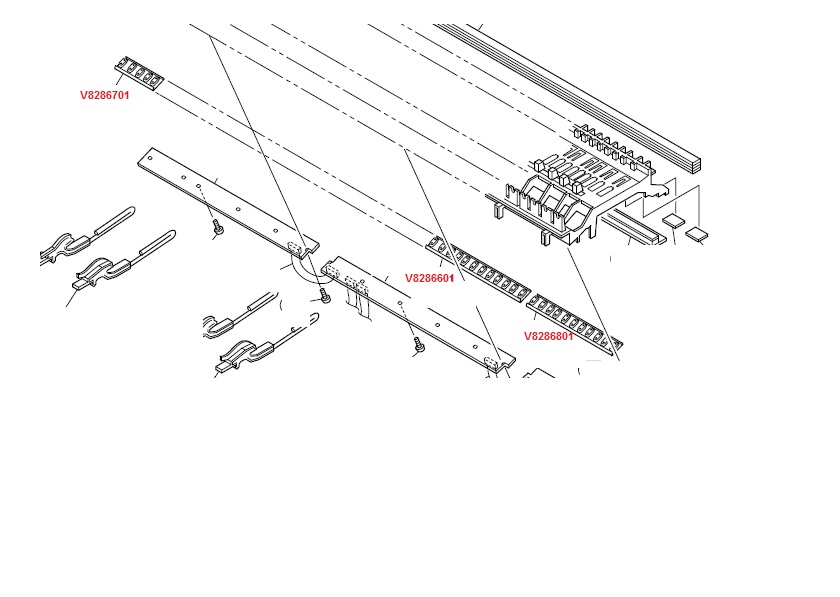 V8286701

V8286601

V8286801